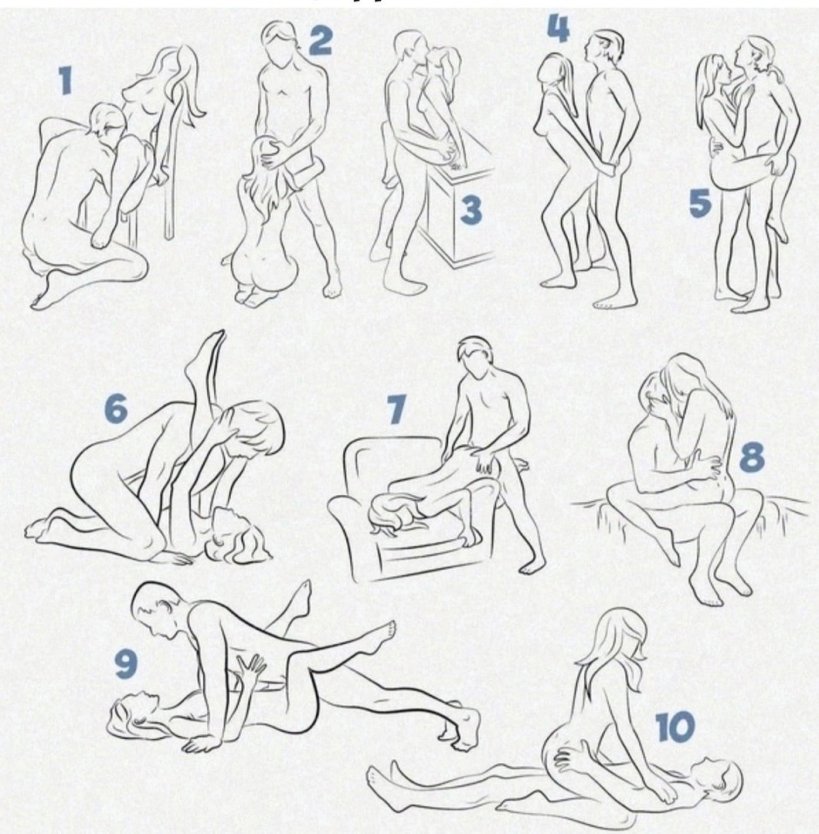 1
2
3
4
5
6
7
8
9
10